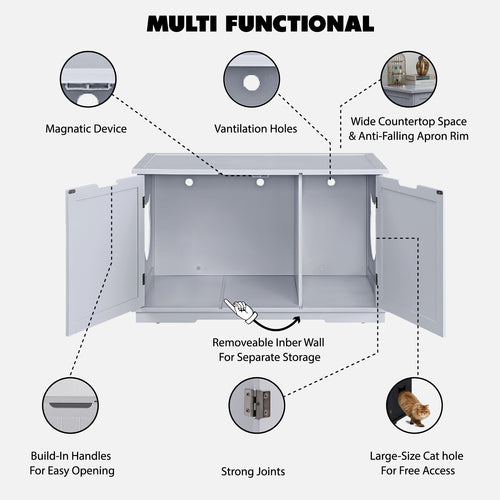 MULTI FUNCTIONAL

Magnatic Device

Vantilation Holes

Wide Countertop Space & Anti-Falling Apron Rim

Removeable Inber Wall For Separate Storage

Build-In Handles For Easy Opening

Strong Joints

Large-Size Cat hole For Free Access